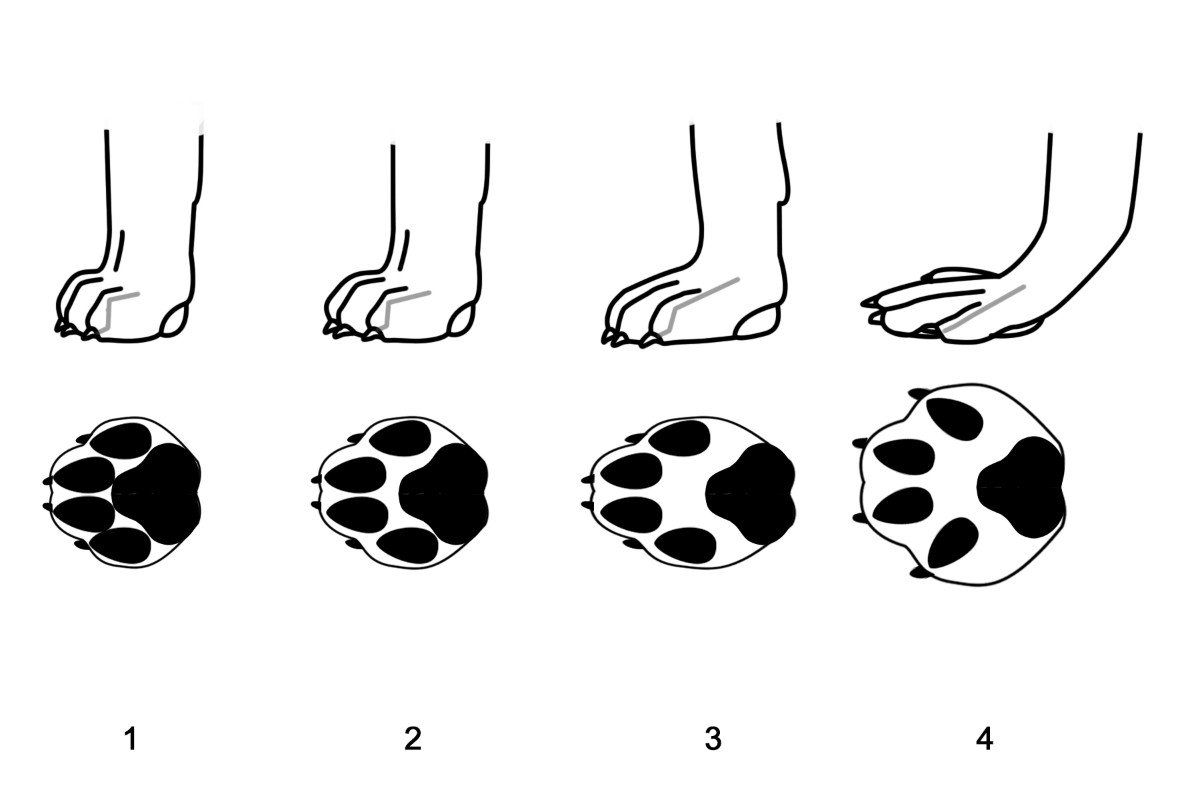 1 2 3 4